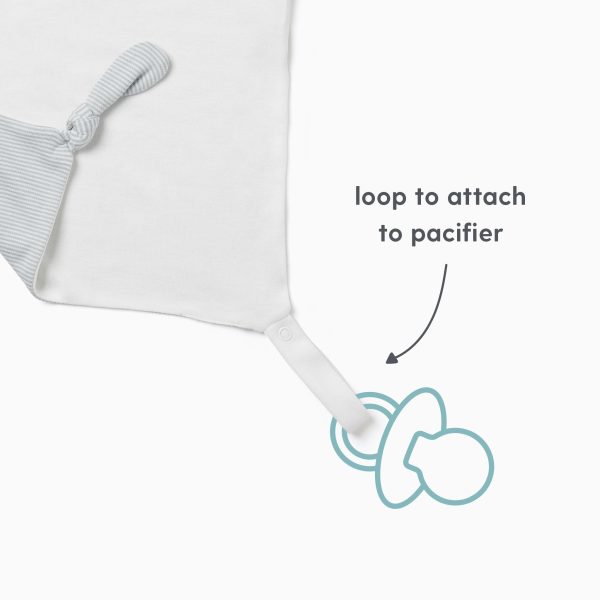 loop to attach to pacifier