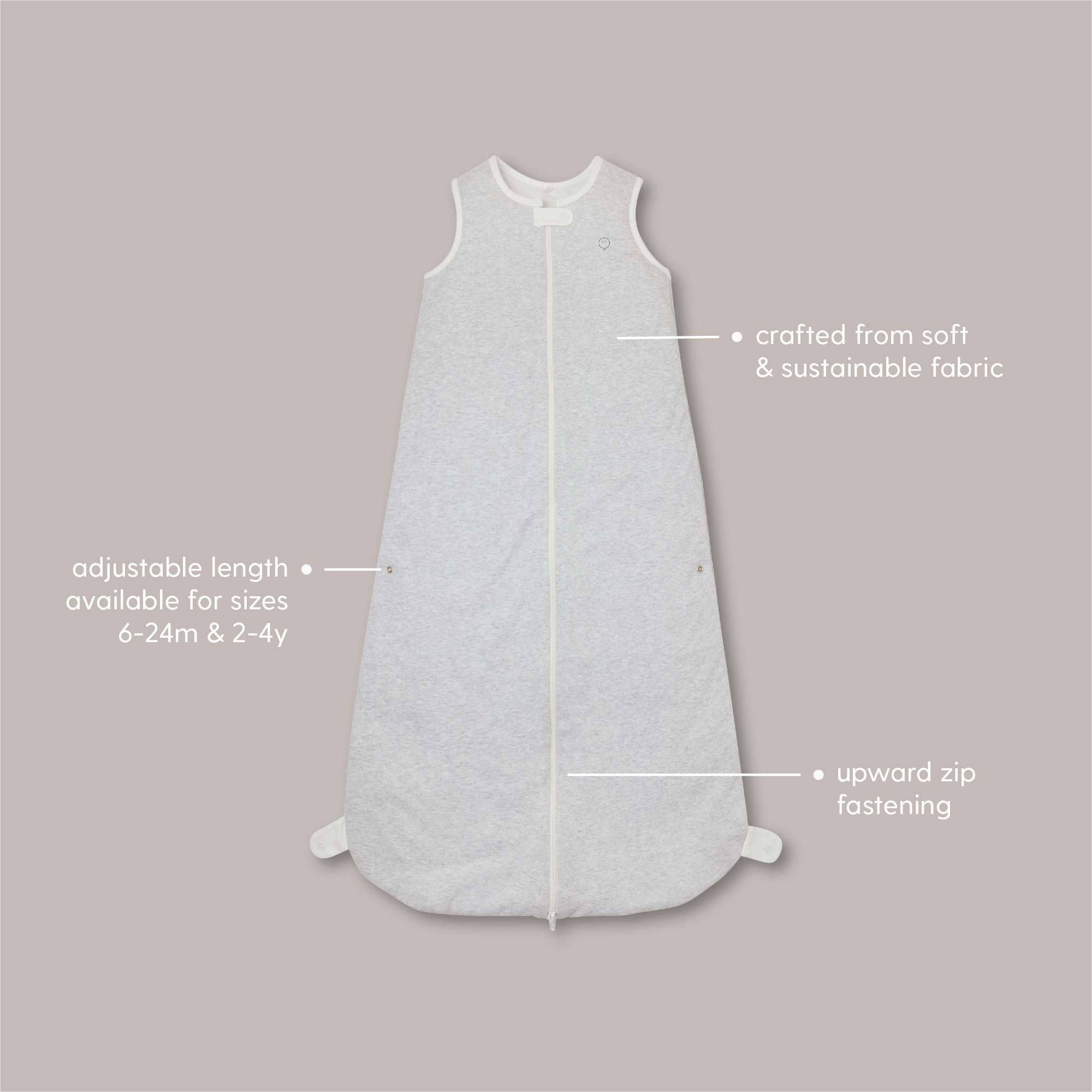 crafted from soft & sustainable fabric

adjustable length available for sizes 6-24m & 2-4y

upward zip fastening