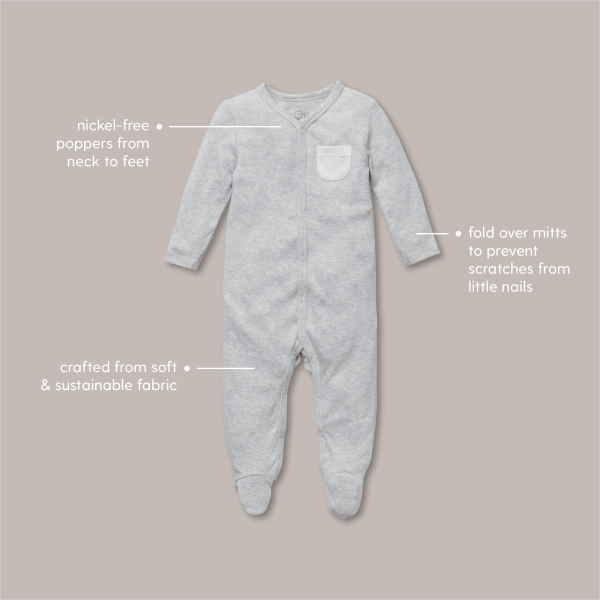 nickel-free poppers from neck to feet

fold over mitts to prevent scratches from little nails

crafted from soft & sustainable fabric